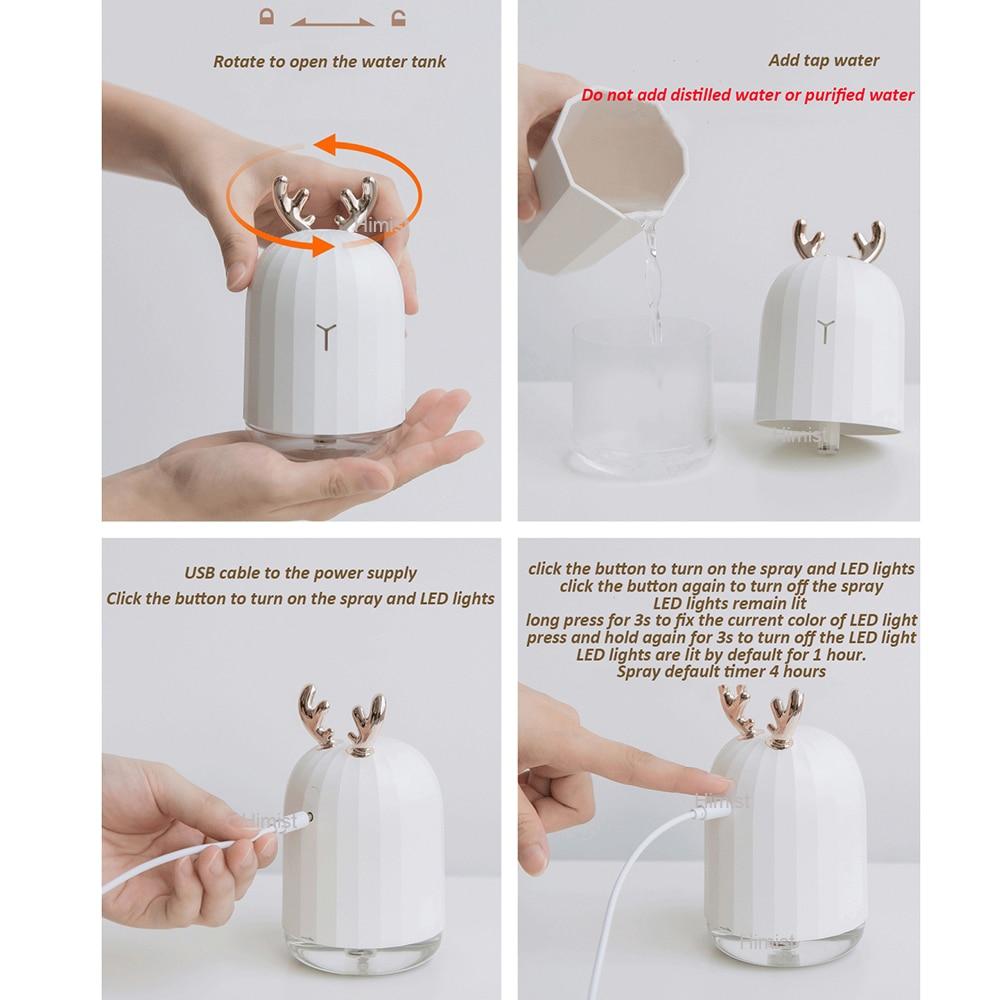 Rotate to open the water tank

Himist

Add tap water

Do not add distilled water or purified water

Himist

USB cable to the power supply

Click the button to turn on the spray and LED lights

Himist

click the button to turn on the spray and LED lights
click the button again to turn off the spray
LED lights remain lit
long press for 3s to fix the current color of LED light
press and hold again for 3s to turn off the LED light
LED lights are lit by default for 1 hour.
Spray default timer 4 hours

Himist

Himist